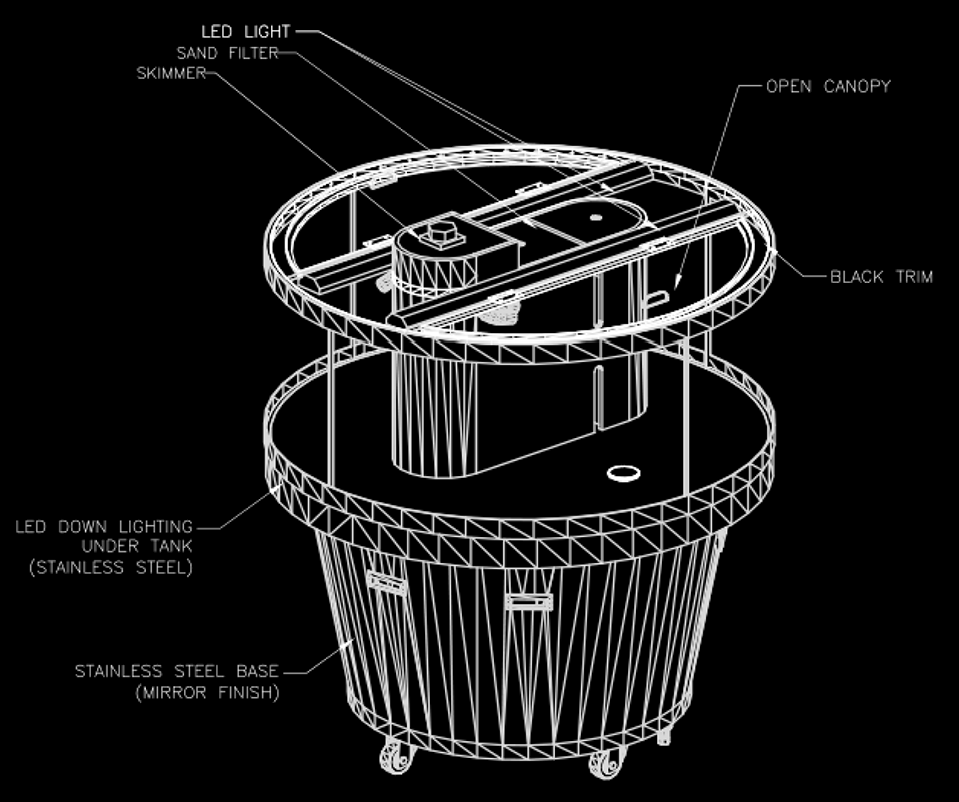 LED LIGHT
SAND FILTER
SKIMMER
OPEN CANOPY
BLACK TRIM
LED DOWN LIGHTING
UNDER TANK
(STAINLESS STEEL)
STAINLESS STEEL BASE
(MIRROR FINISH)